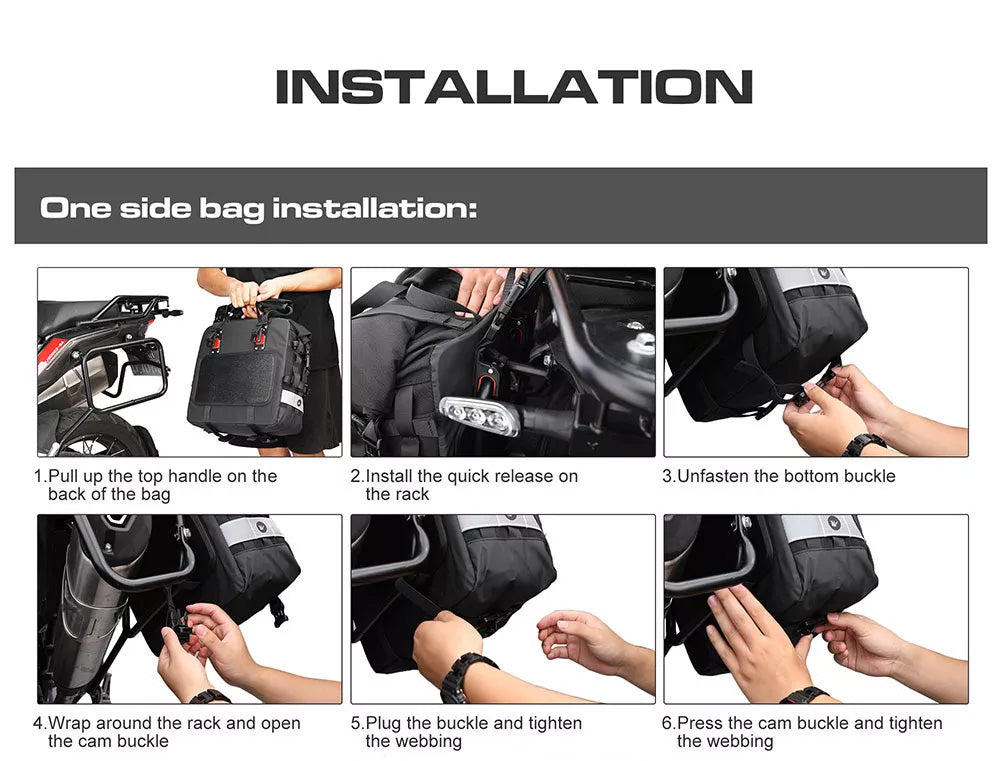 INSTALLATION

One side bag installation:

1.Pull up the top handle on the back of the bag

2.Install the quick release on the rack

3.Unfasten the bottom buckle

4.Wrap around the rack and open the cam buckle

5.Plug the buckle and tighten the webbing

6.Press the cam buckle and tighten the webbing