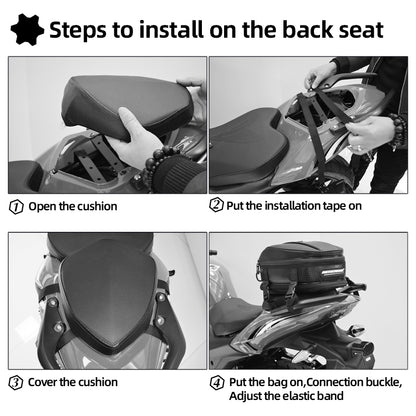 Steps to install on the back seat

① Open the cushion

② Put the installation tape on

③ Cover the cushion

④ Put the bag on,Connection buckle, Adjust the elastic band