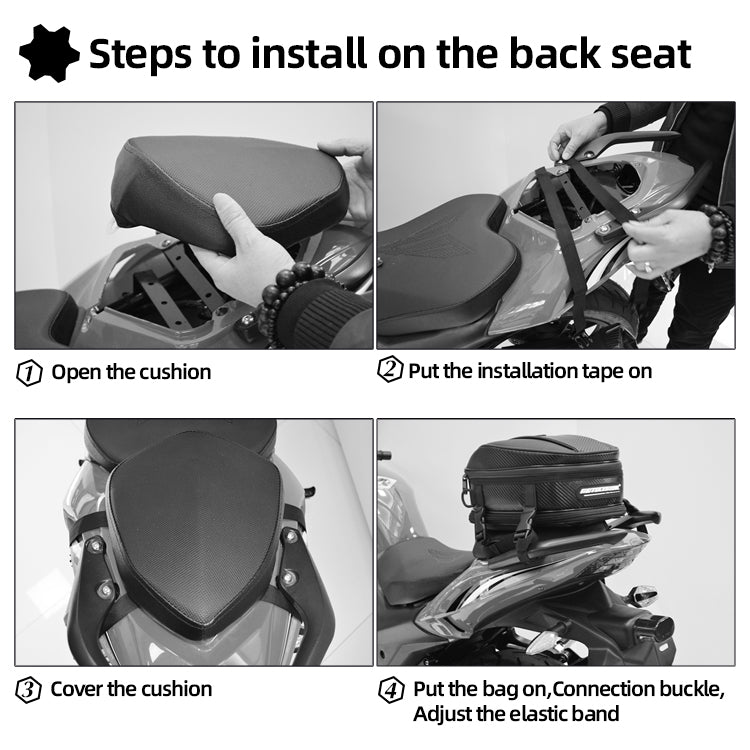 Steps to install on the back seat

① Open the cushion

② Put the installation tape on

③ Cover the cushion

④ Put the bag on,Connection buckle, Adjust the elastic band