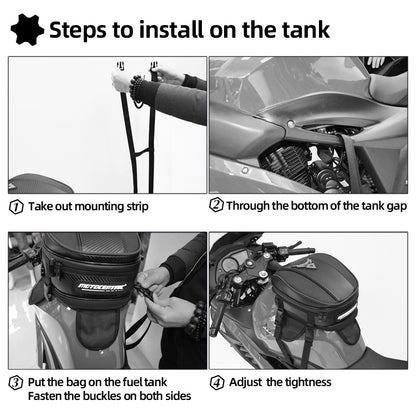 Steps to install on the tank

① Take out mounting strip

② Through the bottom of the tank gap

MOTOCENTRIC

③ Put the bag on the fuel tank
Fasten the buckles on both sides

④ Adjust the tightness