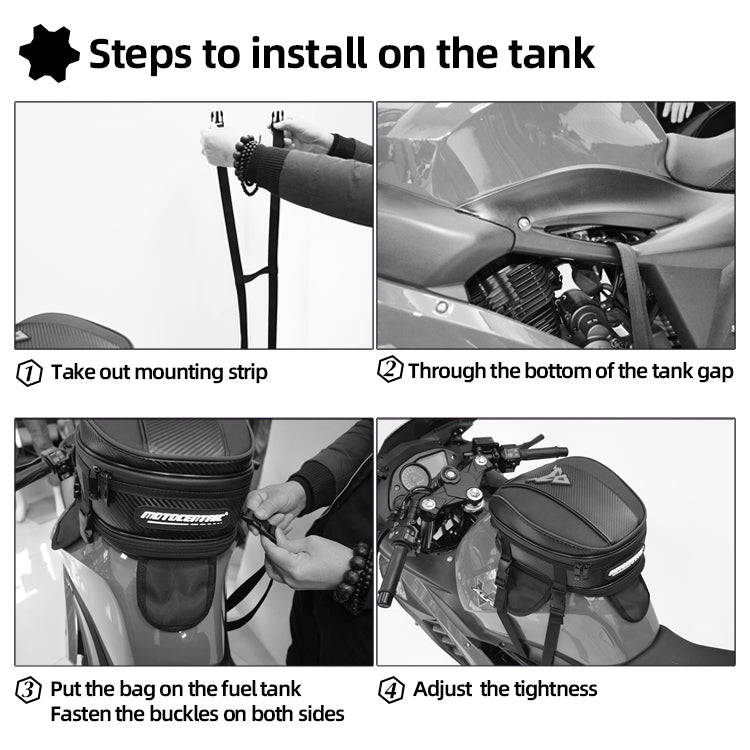 Steps to install on the tank

① Take out mounting strip

② Through the bottom of the tank gap

MOTOCENTRIC

③ Put the bag on the fuel tank
Fasten the buckles on both sides

④ Adjust the tightness